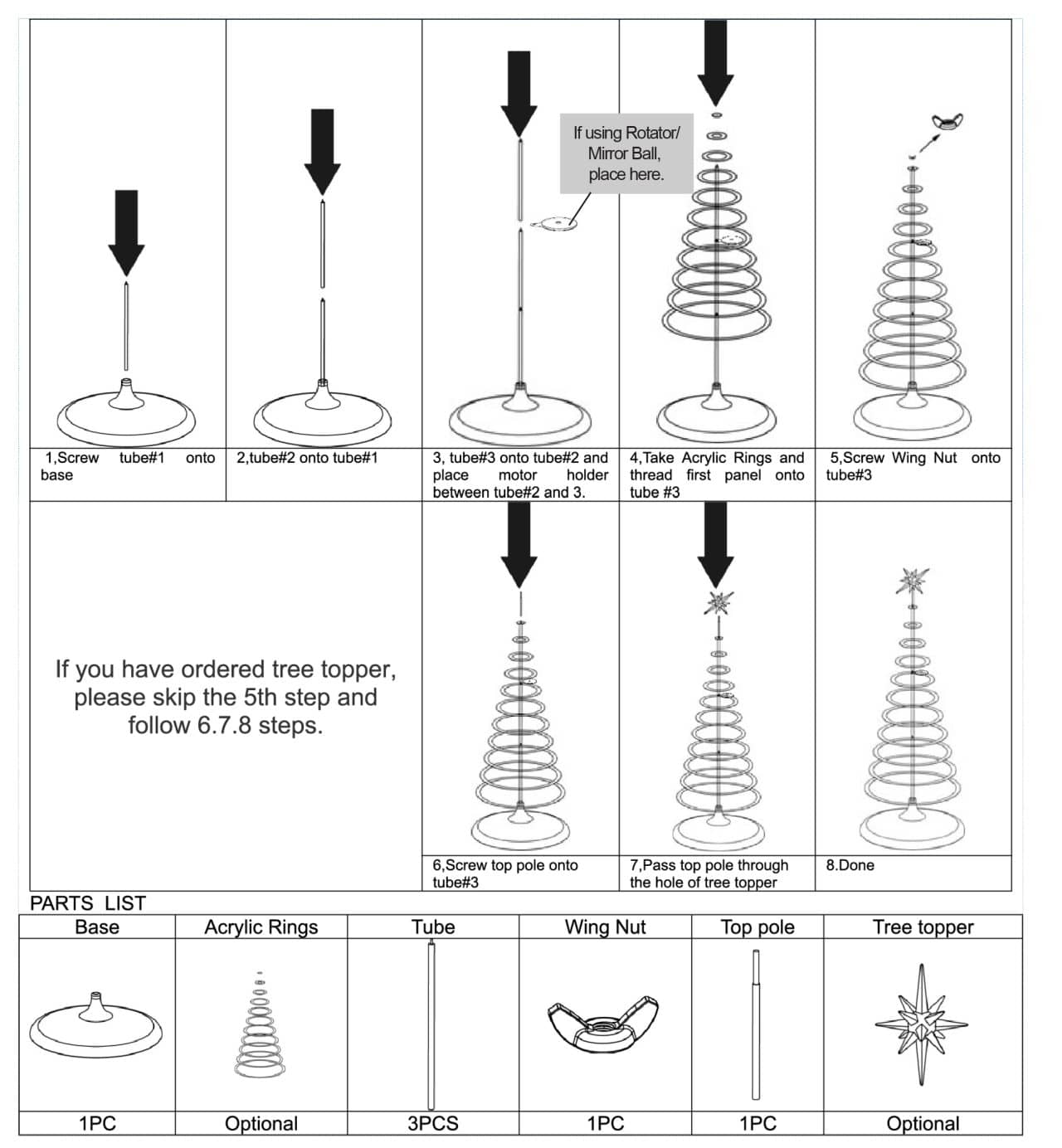 If using Rotator/ Mirror Ball, place here.

1,Screw tube#1 onto base

2,tube#2 onto tube#1

3, tube#3 onto tube#2 and place motor holder between tube#2 and 3.

4,Take Acrylic Rings and thread first panel onto tube #3

5,Screw Wing Nut onto tube#3

If you have ordered tree topper, please skip the 5th step and follow 6.7.8 steps.

6,Screw top pole onto tube#3

7,Pass top pole through the hole of tree topper

8.Done

PARTS LIST

| Base | Acrylic Rings | Tube | Wing Nut | Top pole | Tree topper |
|---|---|---|---|---|---|
| | | | | | |
| 1PC | Optional | 3PCS | 1PC | 1PC | Optional |