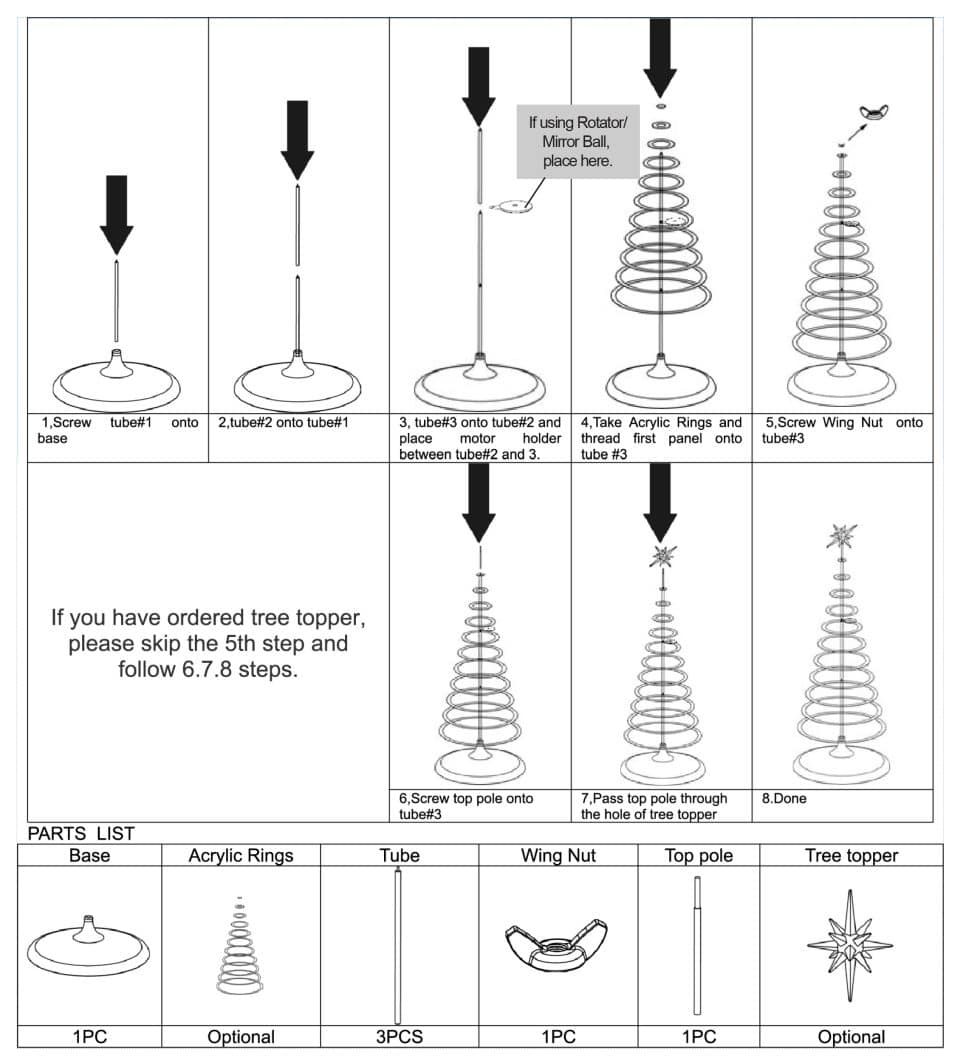 If using Rotator/ Mirror Ball, place here.

1,Screw tube#1 onto base

2,tube#2 onto tube#1

3, tube#3 onto tube#2 and place motor holder between tube#2 and 3.

4,Take Acrylic Rings and thread first panel onto tube #3

5,Screw Wing Nut onto tube#3

If you have ordered tree topper, please skip the 5th step and follow 6.7.8 steps.

6,Screw top pole onto tube#3

7,Pass top pole through the hole of tree topper

8.Done

PARTS LIST

| Base | Acrylic Rings | Tube | Wing Nut | Top pole | Tree topper |
|---|---|---|---|---|---|
| | | | | | |
| 1PC | Optional | 3PCS | 1PC | 1PC | Optional |